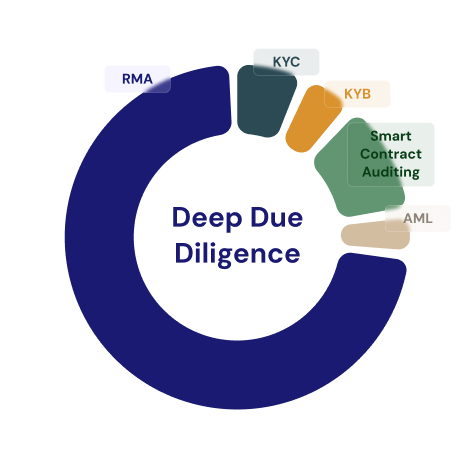 RMA

KYC

KYB

Smart Contract Auditing

AML

Deep Due Diligence