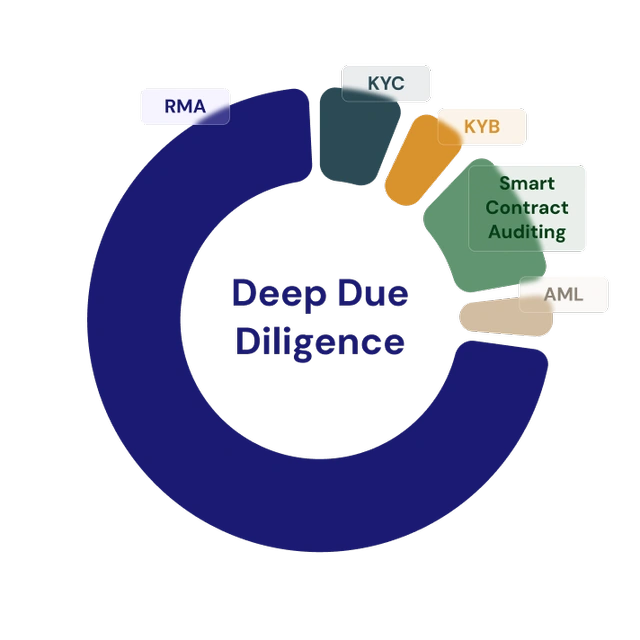 RMA
KYC
KYB
Smart Contract Auditing
AML
Deep Due Diligence